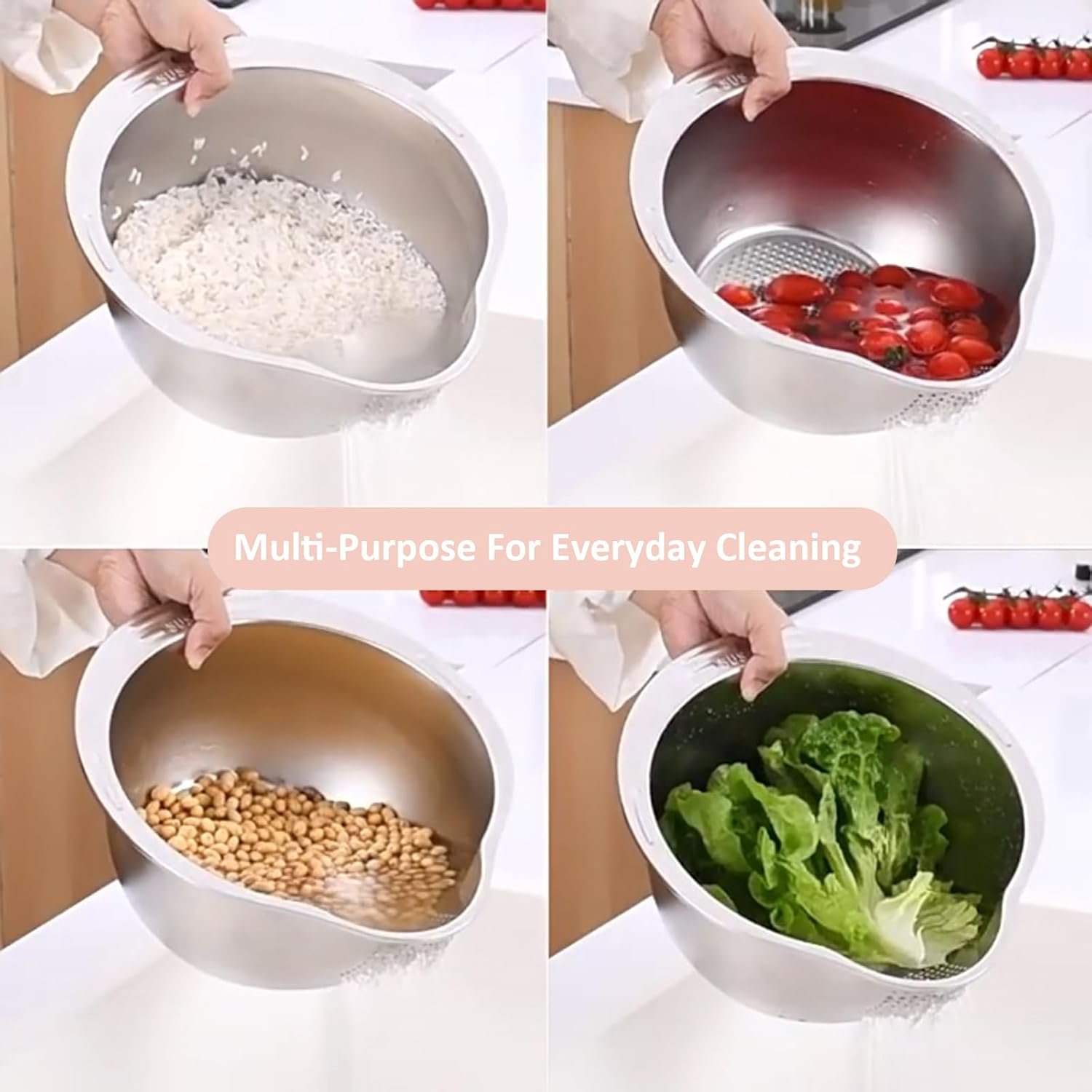 Multi-Purpose For Everyday Cleaning